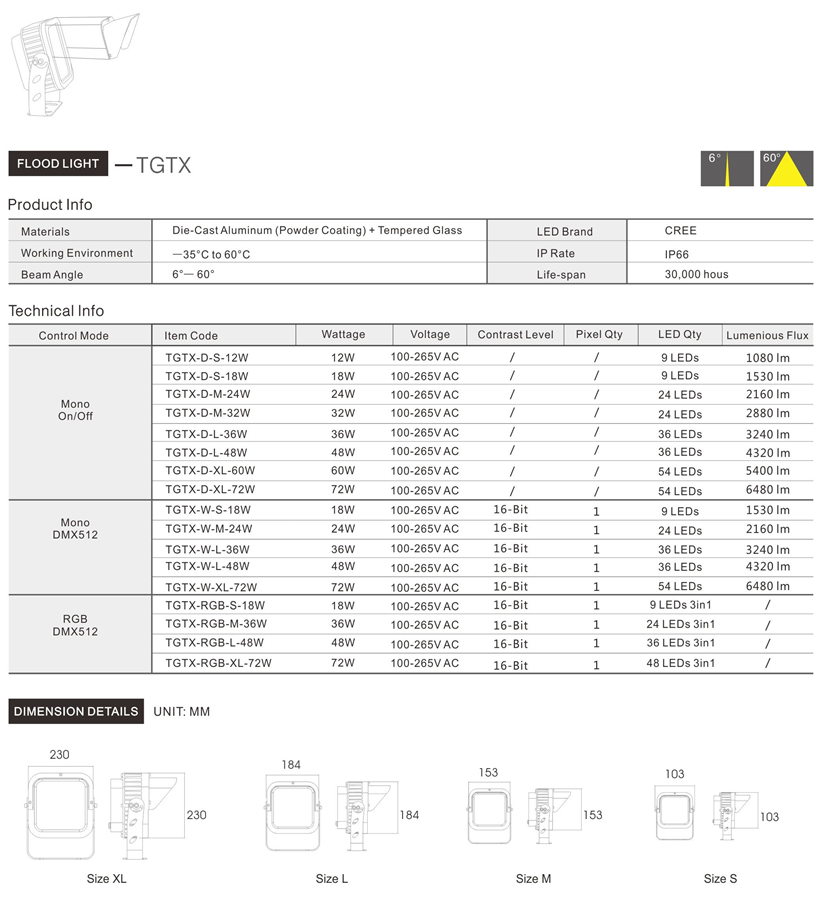 FLOOD LIGHT —TGTX

6° 60°

Product Info

| Materials | Die-Cast Aluminum (Powder Coating) + Tempered Glass | LED Brand | CREE |
|---|---|---|---|
| Working Environment | —35°C to 60°C | IP Rate | IP66 |
| Beam Angle | 6°— 60° | Life-span | 30,000 hous |

Technical Info

| Control Mode | Item Code | Wattage | Voltage | Contrast Level | Pixel Qty | LED Qty | Lumenious Flux |
|---|---|---|---|---|---|---|---|
| Mono On/Off | TGTX-D-S-12W | 12W | 100-265V AC | / | / | 9 LEDs | 1080 lm |
| | TGTX-D-S-18W | 18W | 100-265V AC | / | / | 9 LEDs | 1530 lm |
| | TGTX-D-M-24W | 24W | 100-265V AC | / | / | 24 LEDs | 2160 lm |
| | TGTX-D-M-32W | 32W | 100-265V AC | / | / | 24 LEDs | 2880 lm |
| | TGTX-D-L-36W | 36W | 100-265V AC | / | / | 36 LEDs | 3240 lm |
| | TGTX-D-L-48W | 48W | 100-265V AC | / | / | 36 LEDs | 4320 lm |
| | TGTX-D-XL-60W | 60W | 100-265V AC | / | / | 54 LEDs | 5400 lm |
| | TGTX-D-XL-72W | 72W | 100-265V AC | / | / | 54 LEDs | 6480 lm |
| Mono DMX512 | TGTX-W-S-18W | 18W | 100-265V AC | 16-Bit | 1 | 9 LEDs | 1530 lm |
| | TGTX-W-M-24W | 24W | 100-265V AC | 16-Bit | 1 | 24 LEDs | 2160 lm |
| | TGTX-W-L-36W | 36W | 100-265V AC | 16-Bit | 1 | 36 LEDs | 3240 lm |
| | TGTX-W-L-48W | 48W | 100-265V AC | 16-Bit | 1 | 36 LEDs | 4320 lm |
| | TGTX-W-XL-72W | 72W | 100-265V AC | 16-Bit | 1 | 54 LEDs | 6480 lm |
| RGB DMX512 | TGTX-RGB-S-18W | 18W | 100-265V AC | 16-Bit | 1 | 9 LEDs 3in1 | / |
| | TGTX-RGB-M-36W | 36W | 100-265V AC | 16-Bit | 1 | 24 LEDs 3in1 | / |
| | TGTX-RGB-L-48W | 48W | 100-265V AC | 16-Bit | 1 | 36 LEDs 3in1 | / |
| | TGTX-RGB-XL-72W | 72W | 100-265V AC | 16-Bit | 1 | 48 LEDs 3in1 | / |

DIMENSION DETAILS UNIT: MM

230
230
Size XL

184
184
Size L

153
153
Size M

103
103
Size S